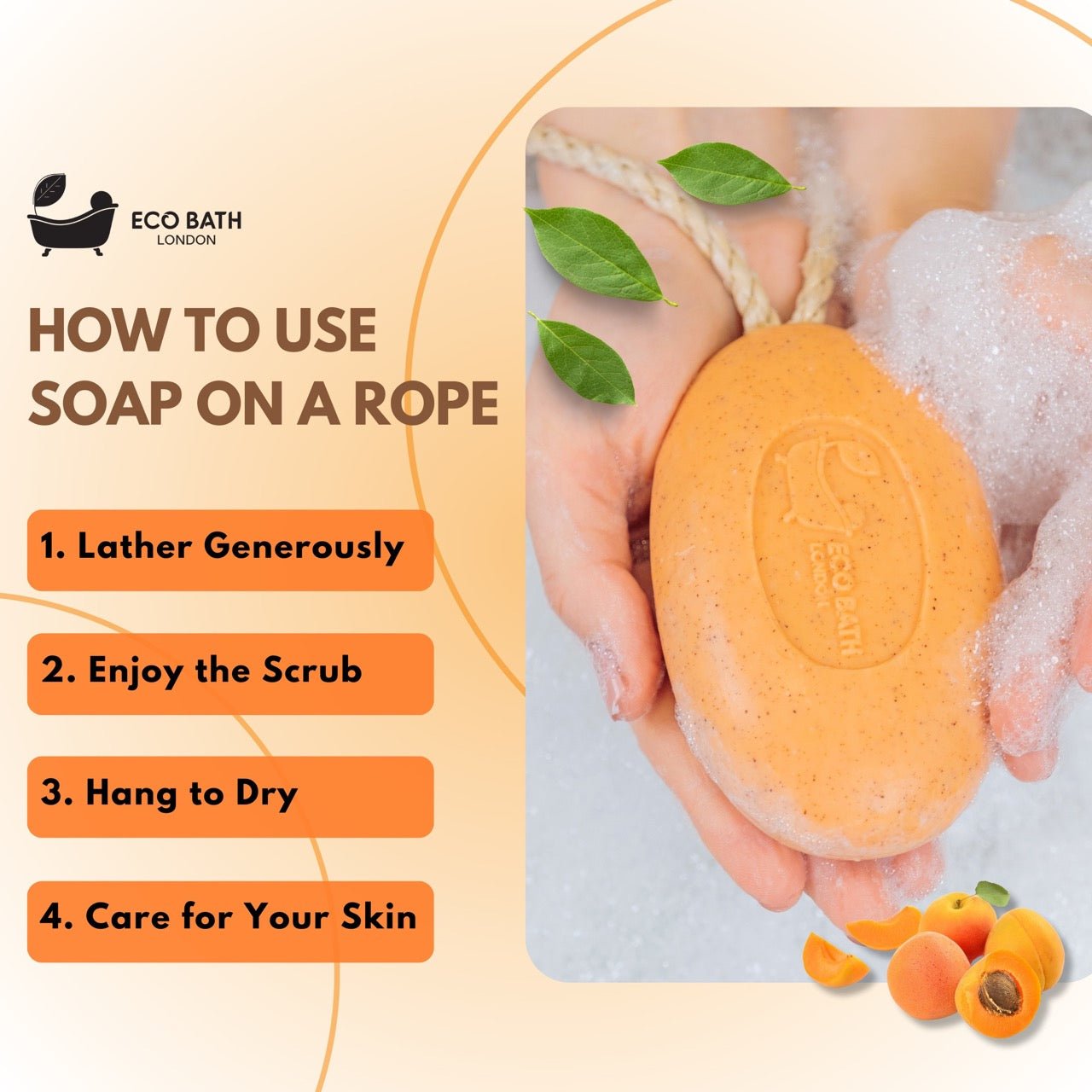 ECO BATH
LONDON

HOW TO USE
SOAP ON A ROPE

1. Lather Generously

2. Enjoy the Scrub

3. Hang to Dry

4. Care for Your Skin

ECO BATH
LONDON