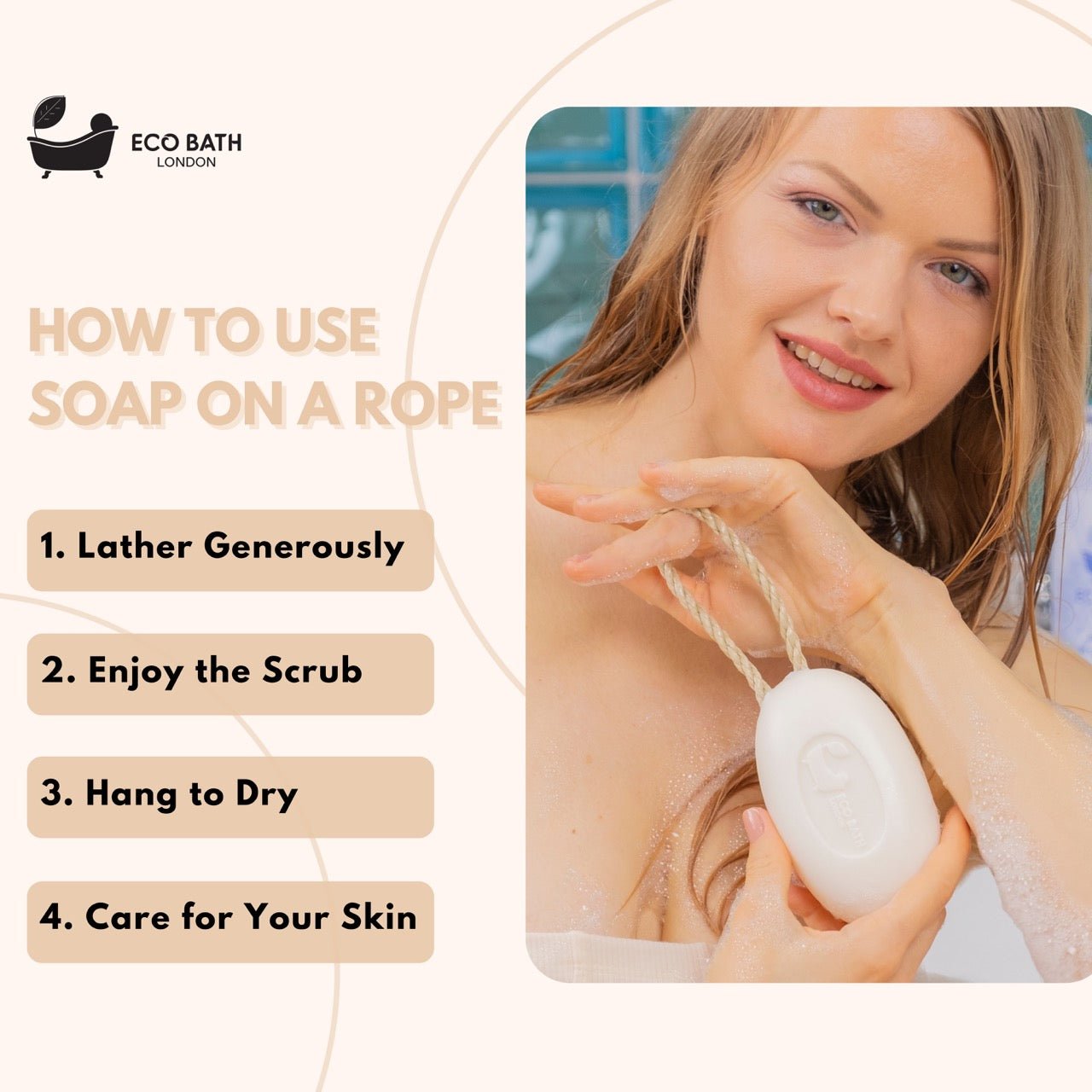 ECO BATH
LONDON

HOW TO USE SOAP ON A ROPE

1. Lather Generously

2. Enjoy the Scrub

3. Hang to Dry

4. Care for Your Skin

ECO BATH