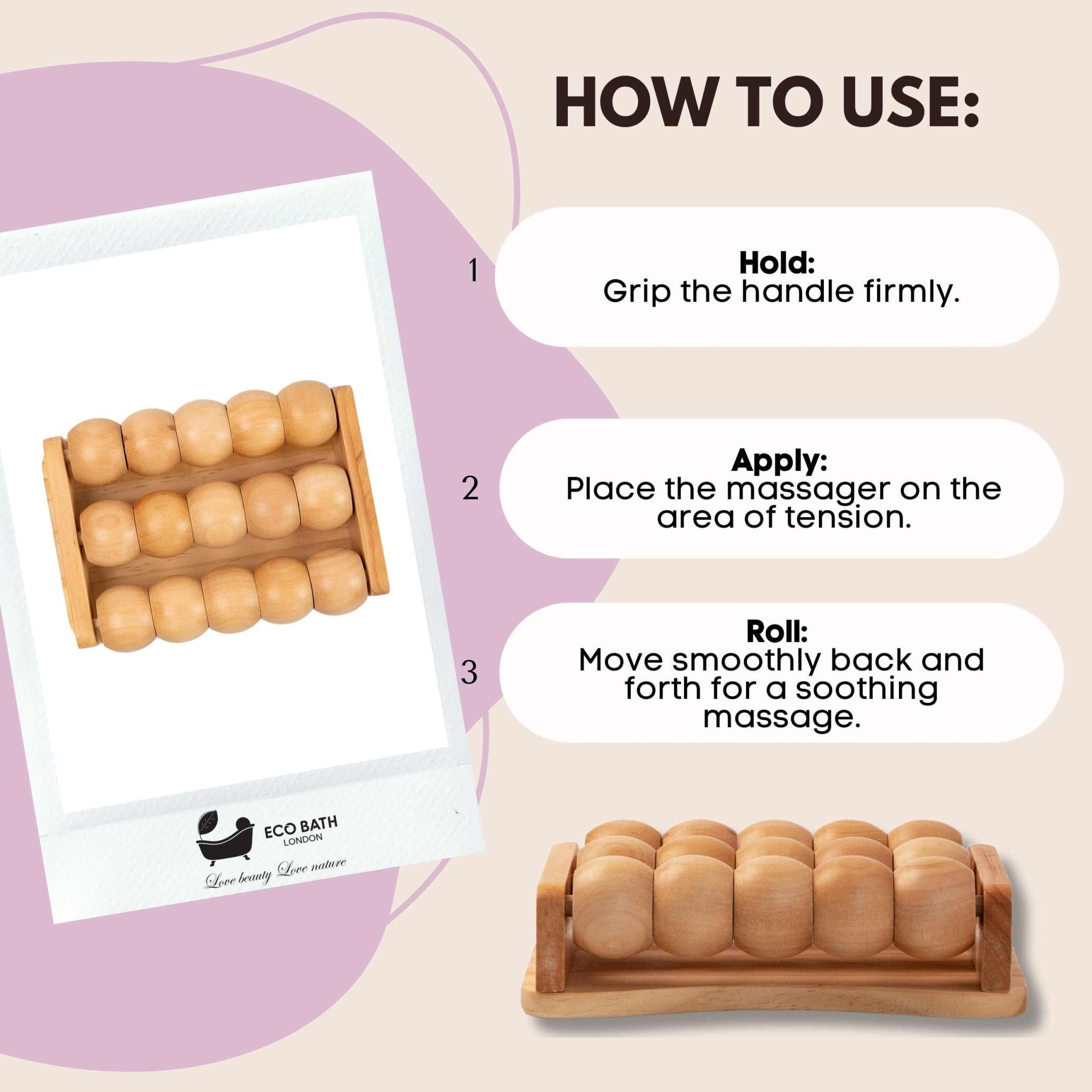 HOW TO USE:

1 Hold:
Grip the handle firmly.

2 Apply:
Place the massager on the area of tension.

3 Roll:
Move smoothly back and forth for a soothing massage.

ECO BATH
LONDON
Love beauty Love nature